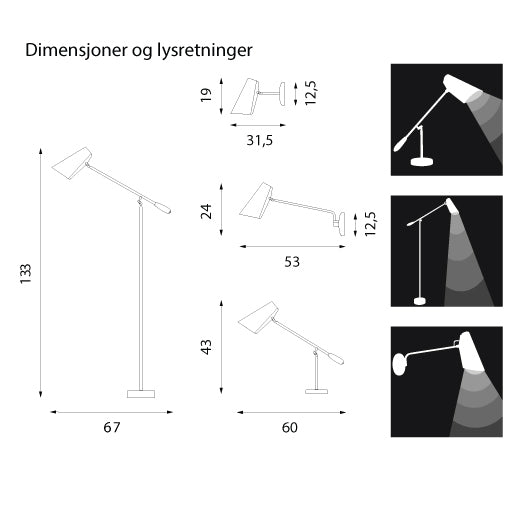 Dimensjoner og lysretninger

133

67

19

12,5

31,5

24

12,5

53

43

60