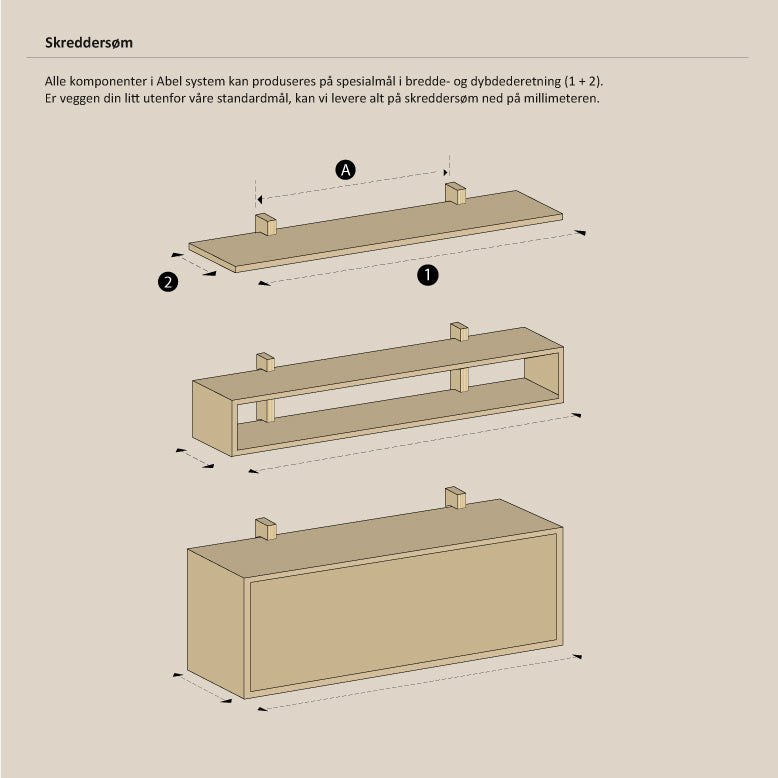 Skreddersøm

Alle komponenter i Abel system kan produseres på spesialmål i bredde- og dybdederetning (1 + 2). Er veggen din litt utenfor våre standardmål, kan vi levere alt på skreddersøm ned på millimeteren.

A

2

1