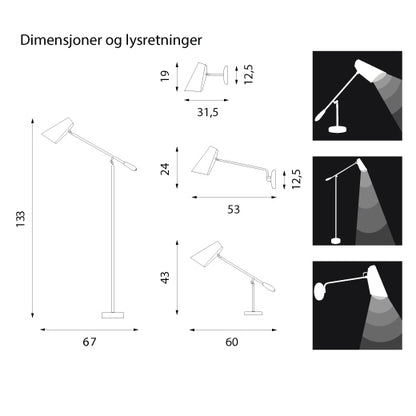 Dimensjoner og lysretninger

133

67

19

12,5

31,5

24

12,5

53

43

60