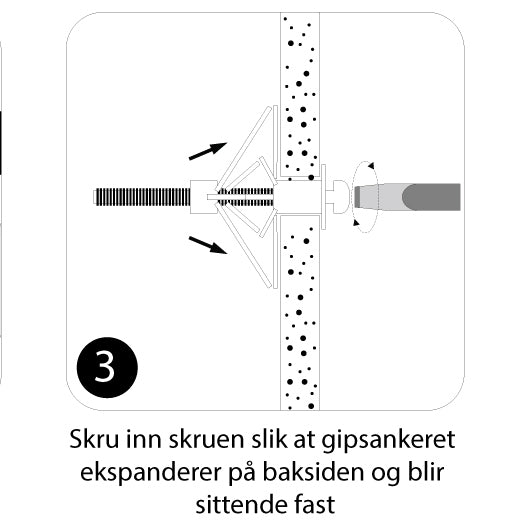 3

Skru inn skruen slik at gipsankeret ekspanderer på baksiden og blir sittende fast