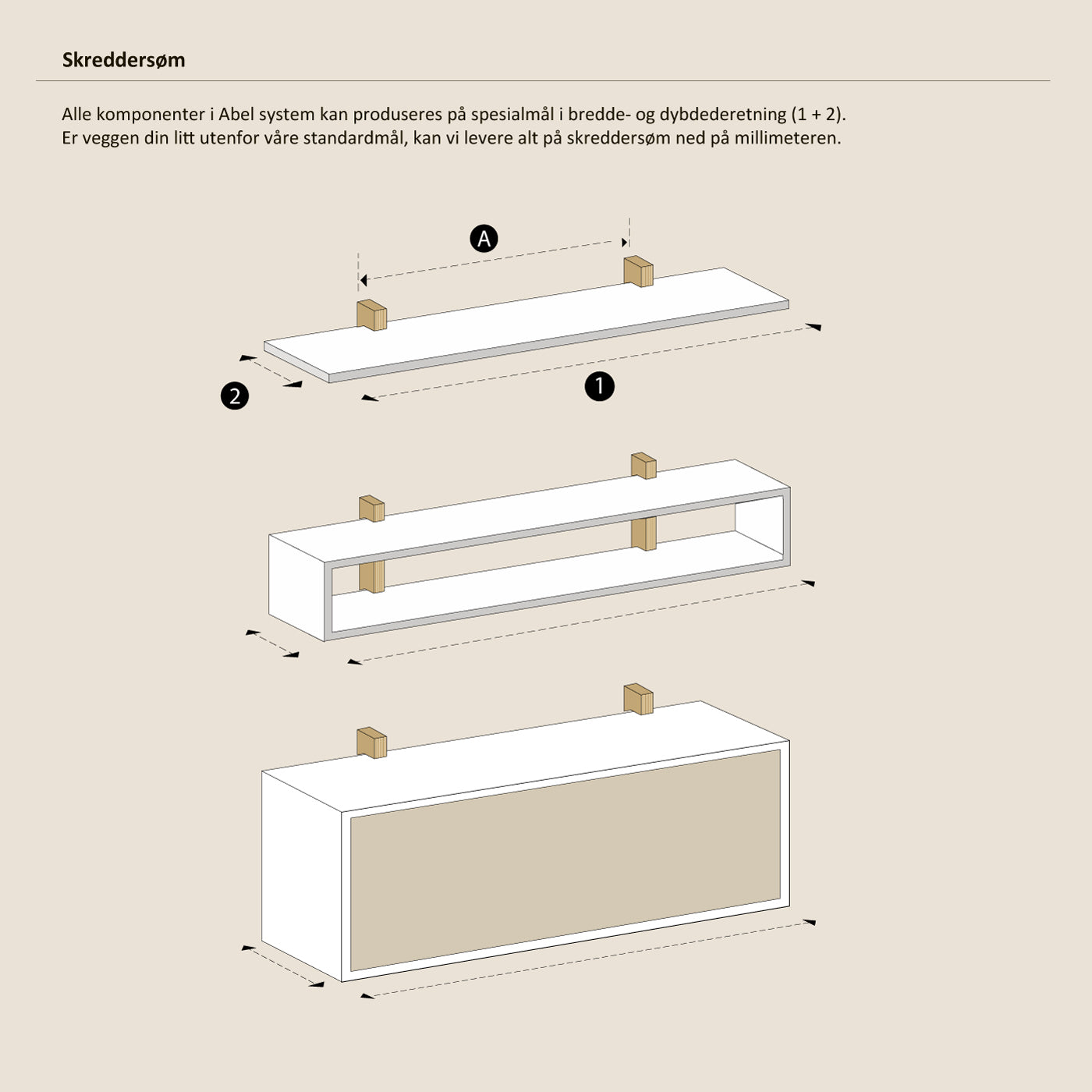 Skreddersøm

Alle komponenter i Abel system kan produseres på spesialmål i bredde- og dybdederetning (1 + 2). Er veggen din litt utenfor våre standardmål, kan vi levere alt på skreddersøm ned på millimeteren.

A

2

1