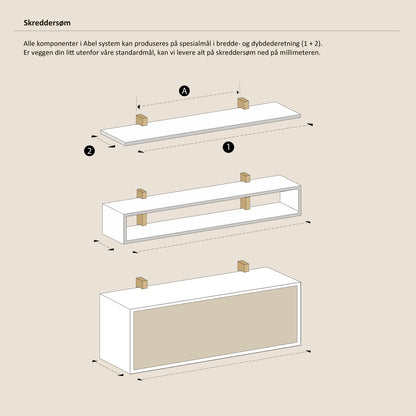 Skreddersøm

Alle komponenter i Abel system kan produseres på spesialmål i bredde- og dybdederetning (1 + 2).
Er veggen din litt utenfor våre standardmål, kan vi levere alt på skreddersøm ned på millimeteren.

A

2

1