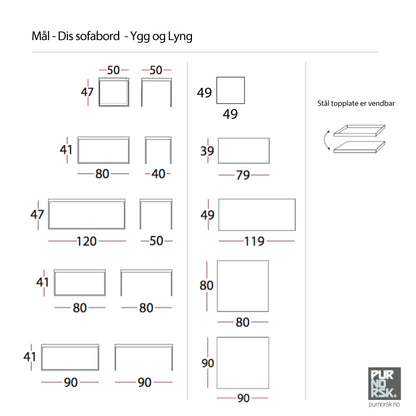 Mål - Dis sofabord - Ygg og Lyng

50 50
47

41
80 40

47
120 50

41
80 80

41
90 90

49
49

39
79

49
119

80
80

90
90

Stål topplate er vendbar

PUR NO RSK.
purnorsk.no